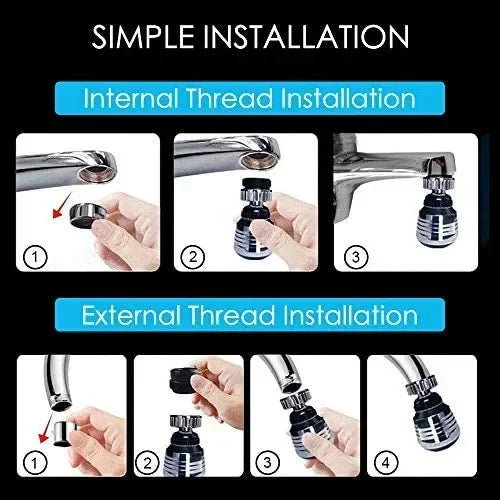 SIMPLE INSTALLATION

Internal Thread Installation

1
2
3

External Thread Installation

1
2
3
4