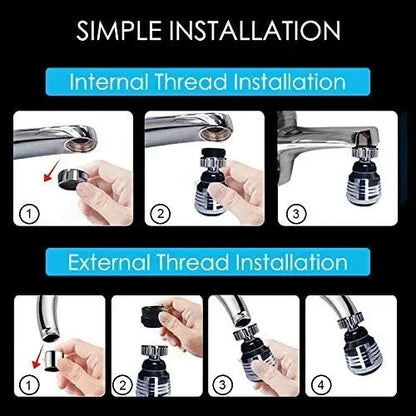 SIMPLE INSTALLATION

Internal Thread Installation

1

2

3

External Thread Installation

1

2

3

4